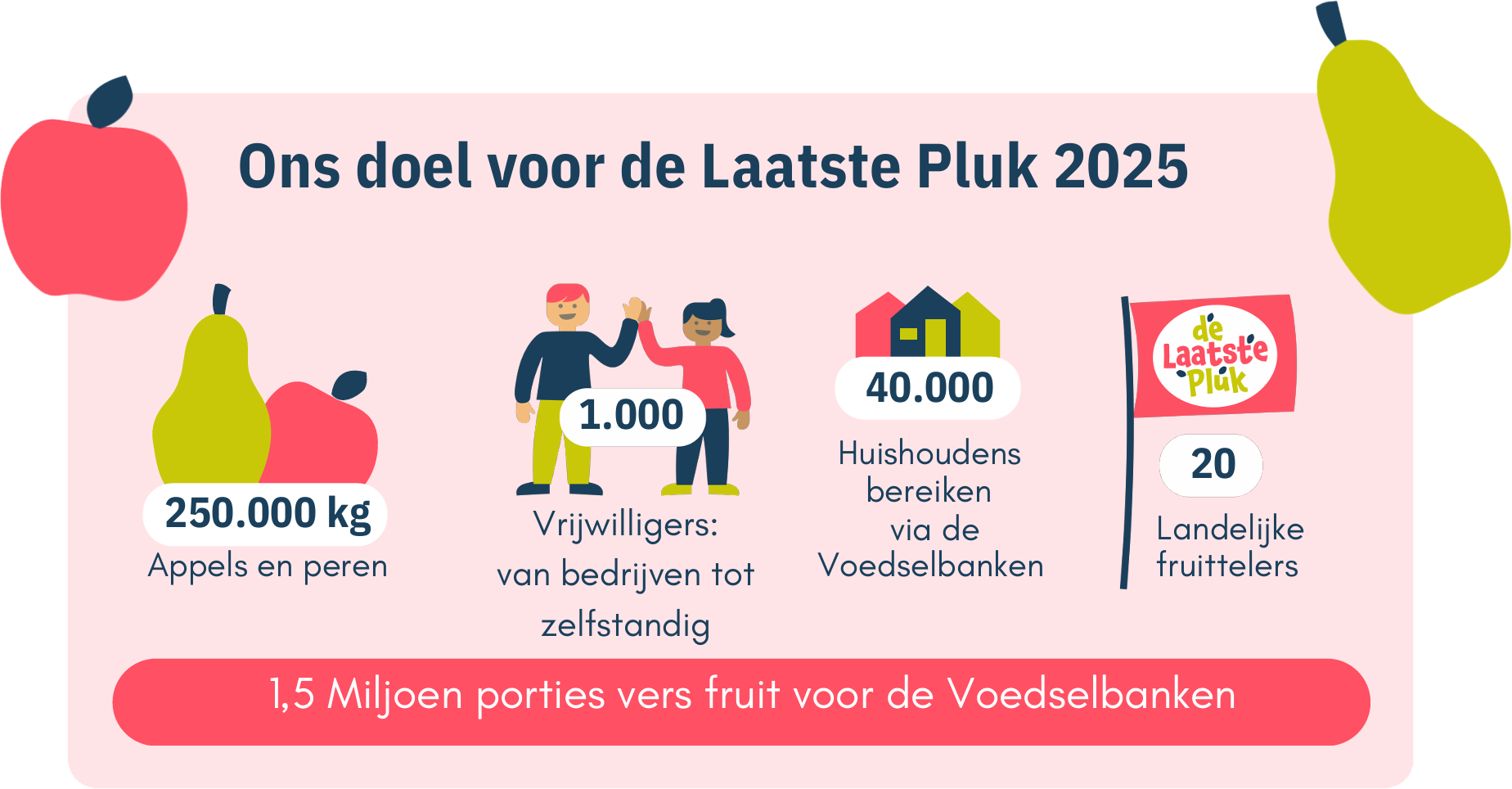 Ons doel voor de Laatste Pluk 2025

250.000 kg
Appels en peren

1.000
Vrijwilligers: van bedrijven tot zelfstandig

40.000
Huishoudens bereiken via de Voedselbanken

de Laatste Pluk

20
Landelijke fruittelers

1,5 Miljoen porties vers fruit voor de Voedselbanken